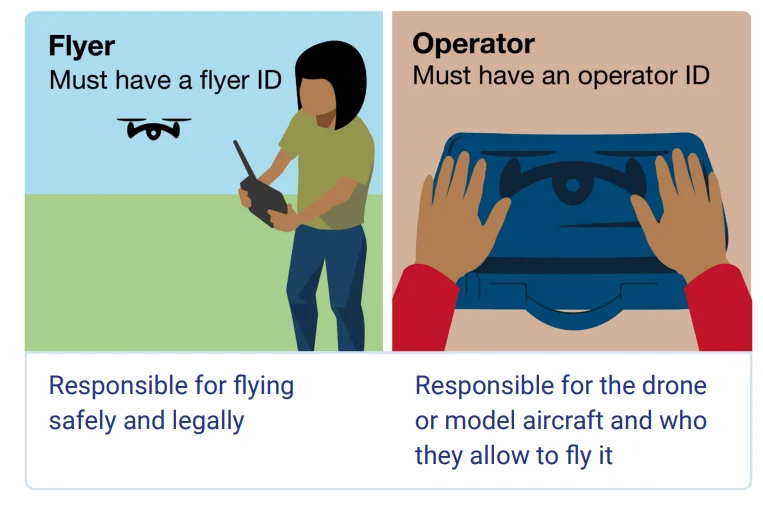 Flyer
Must have a flyer ID

Responsible for flying safely and legally

Operator
Must have an operator ID

Responsible for the drone or model aircraft and who they allow to fly it